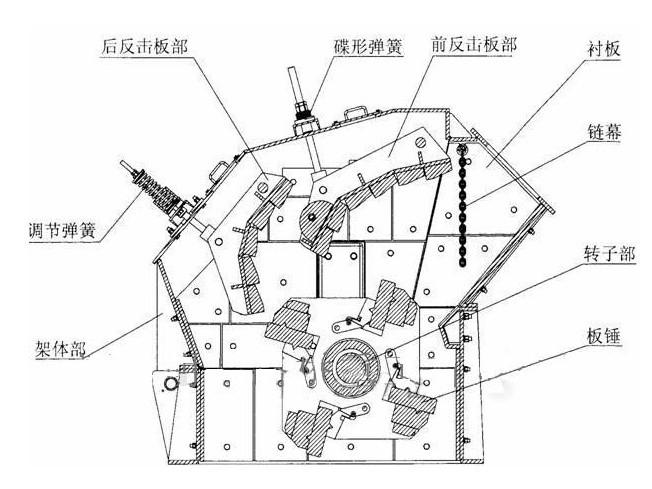 后反击板部
碟形弹簧
前反击板部
衬板
链幕
调节弹簧
转子部
架体部
板锤